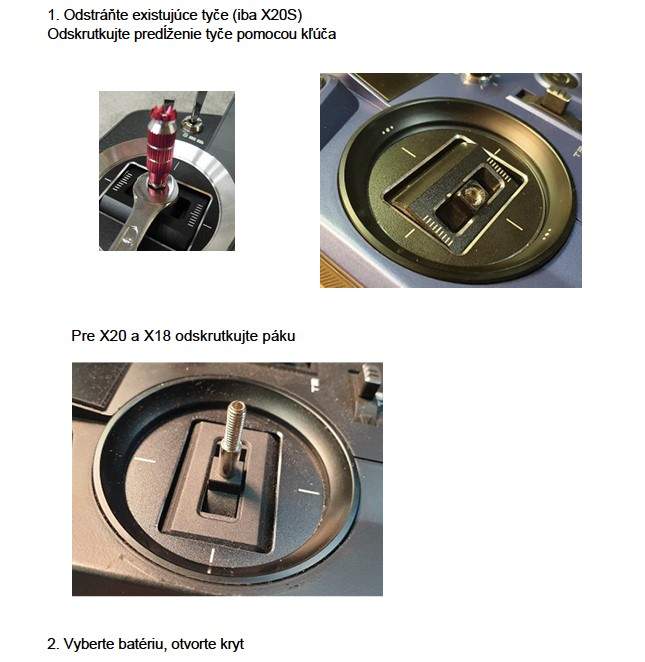 1. Odstráňte existujúce tyče (iba X20S)
Odskrutkujte predĺženie tyče pomocou kľúča

Pre X20 a X18 odskrutkujte páku

2. Vyberte batériu, otvorte kryt